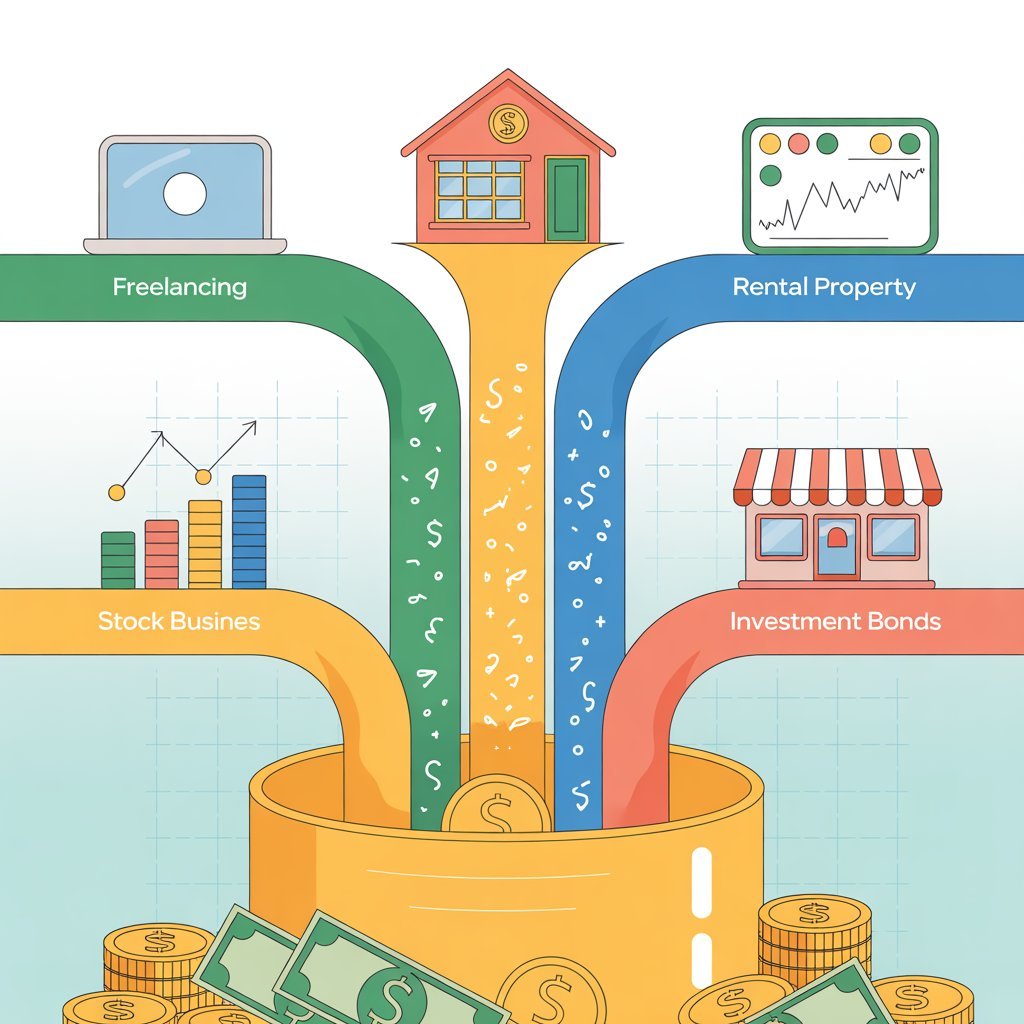 Freelancing

Rental Property

Stock Busines

Investment Bonds